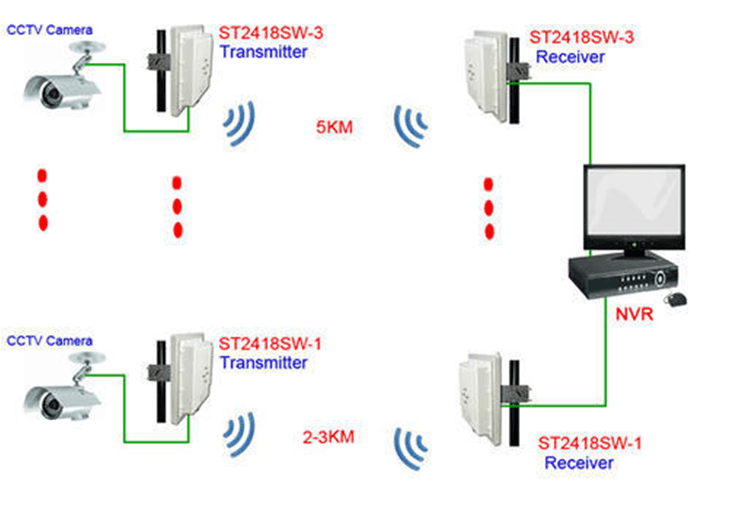 CCTV Camera

ST2418SW-3
Transmitter

5KM

ST2418SW-3
Receiver

NVR

CCTV Camera

ST2418SW-1
Transmitter

2-3KM

ST2418SW-1
Receiver